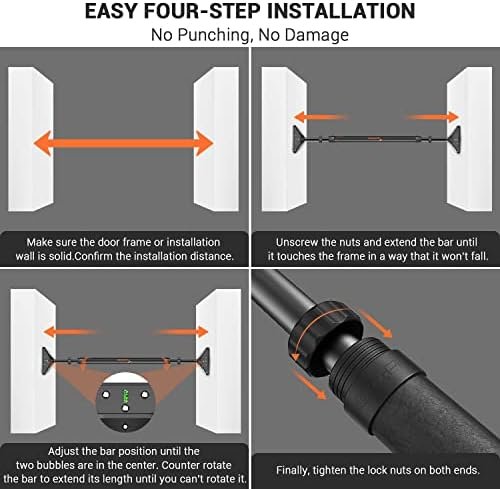 EASY FOUR-STEP INSTALLATION
No Punching, No Damage

Make sure the door frame or installation wall is solid.Confirm the installation distance.

Unscrew the nuts and extend the bar until it touches the frame in a way that it won't fall.

Adjust the bar position until the two bubbles are in the center. Counter rotate the bar to extend its length until you can't rotate it.

Finally, tighten the lock nuts on both ends.